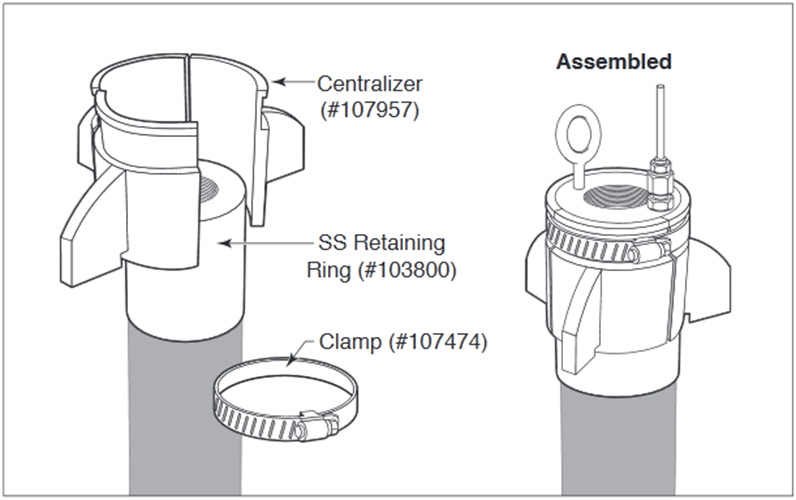 Centralizer (#107957)

SS Retaining Ring (#103800)

Clamp (#107474)

Assembled